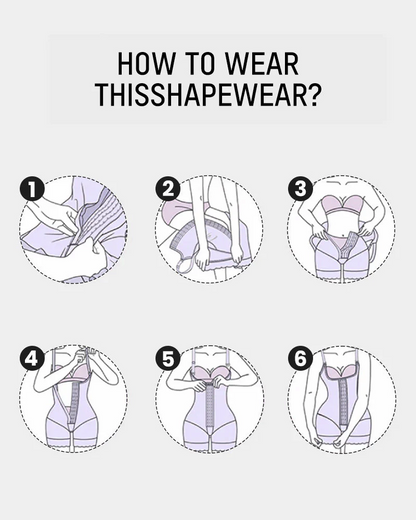 HOW TO WEAR THISSHAPEWEAR?

1

2

3

4

5

6